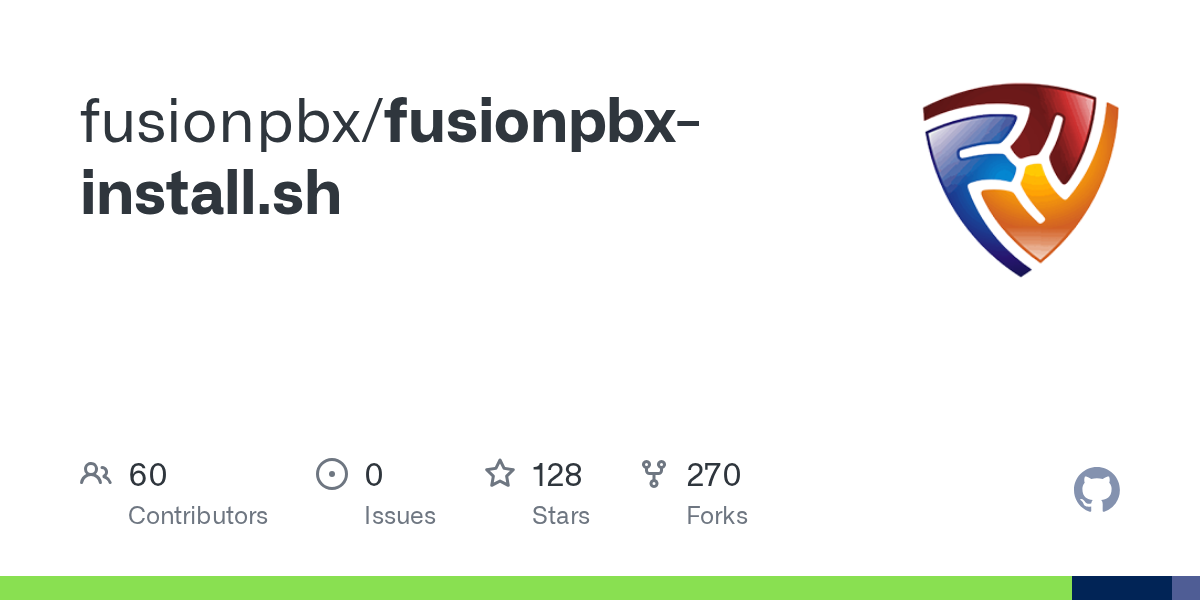 fusionpbx/fusionpbx-install.sh

60
Contributors

0
Issues

128
Stars

270
Forks