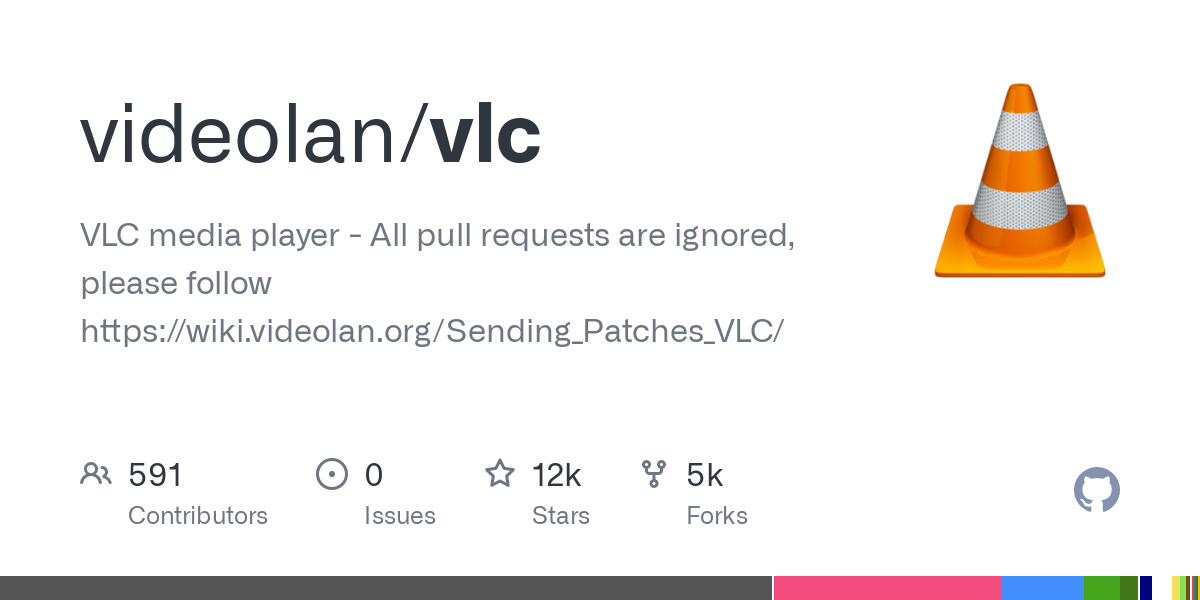 videolan/vlc

VLC media player - All pull requests are ignored, please follow https://wiki.videolan.org/Sending_Patches_VLC/

591
Contributors

0
Issues

12k
Stars

5k
Forks